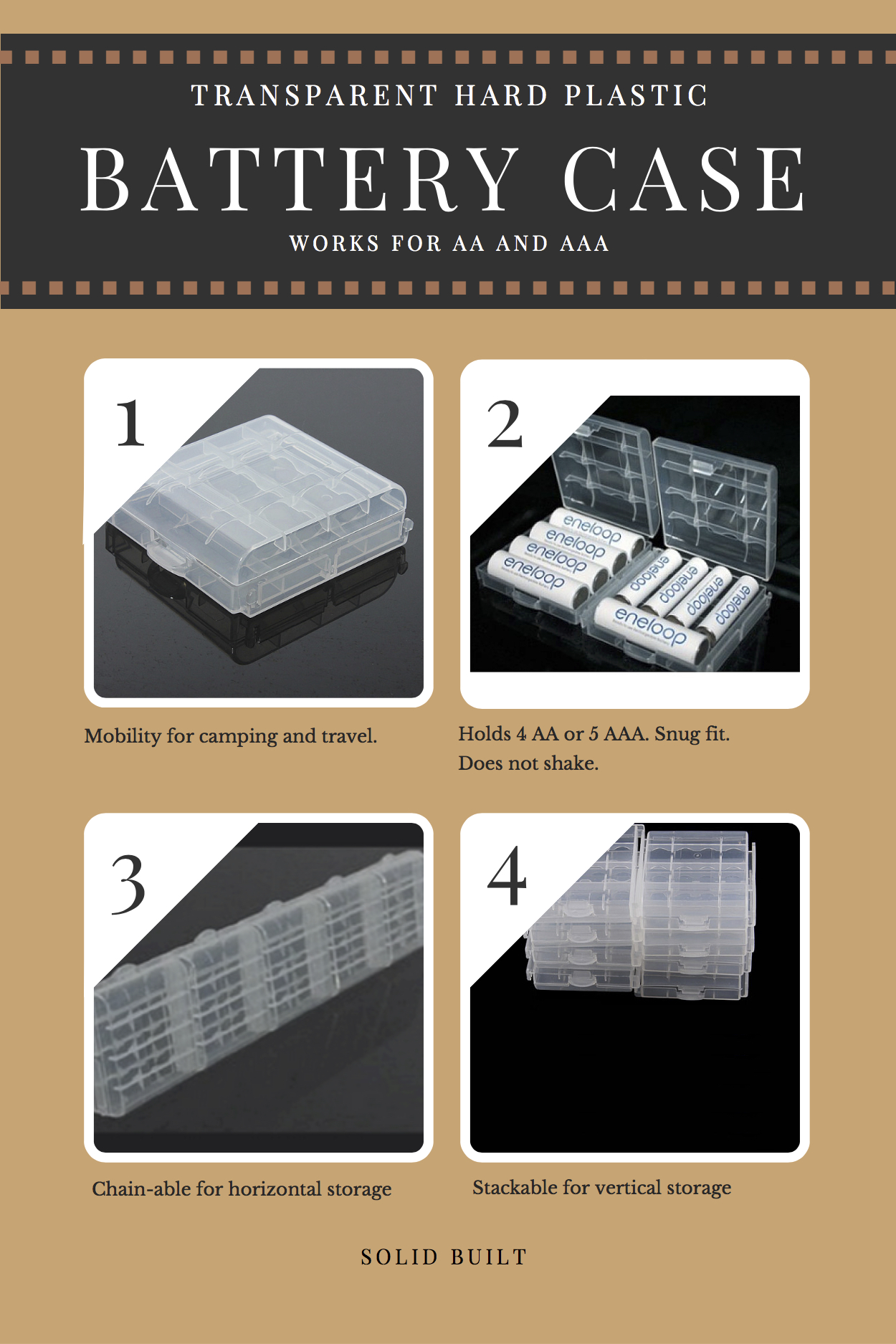 TRANSPARENT HARD PLASTIC

BATTERY CASE

WORKS FOR AA AND AAA

1

Mobility for camping and travel.

2

eneloop

eneloop

eneloop

eneloop

eneloop

eneloop

eneloop

eneloop

eneloop

Holds 4 AA or 5 AAA. Snug fit. Does not shake.

3

Chain-able for horizontal storage

4

Stackable for vertical storage

SOLID BUILT